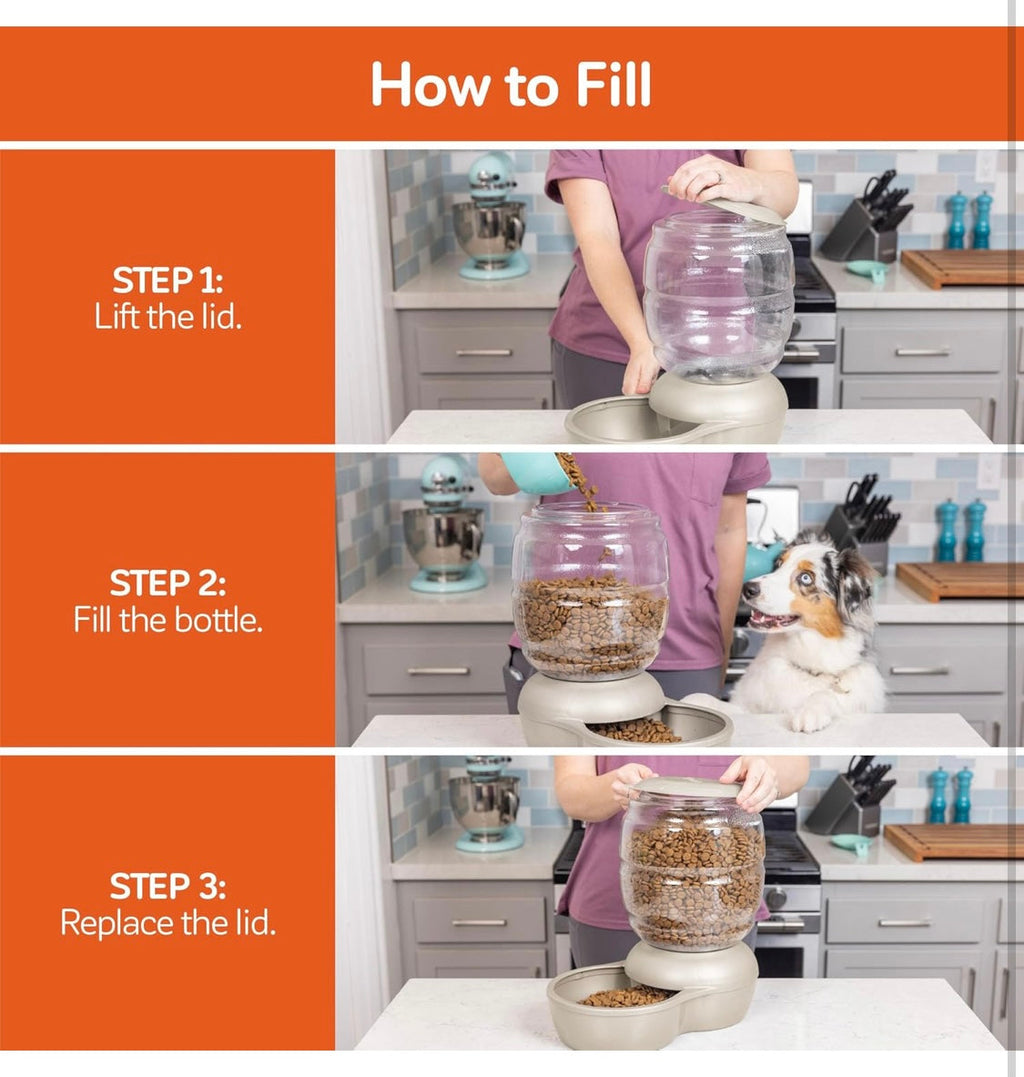 How to Fill

STEP 1:
Lift the lid.

STEP 2:
Fill the bottle.

STEP 3:
Replace the lid.