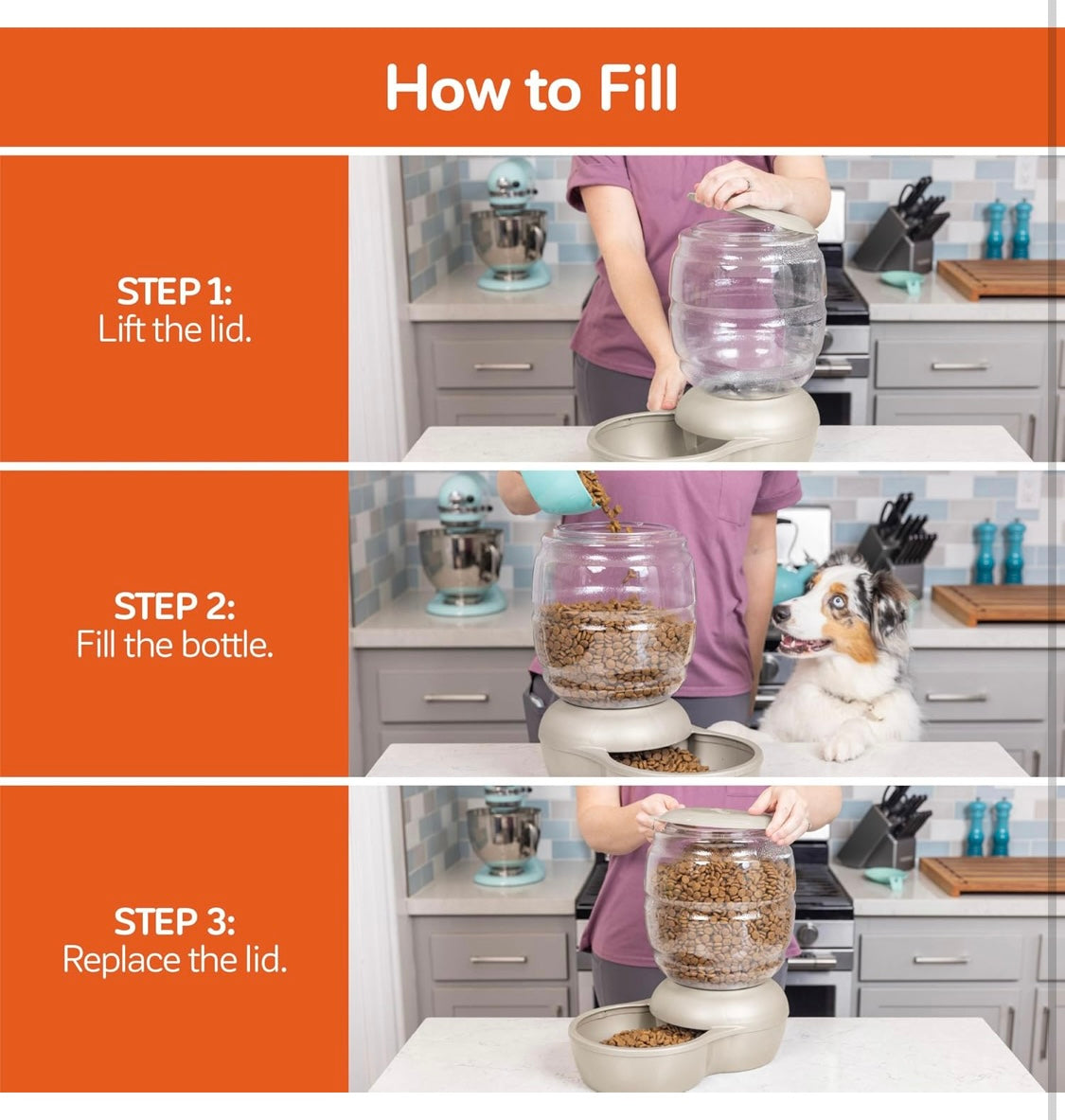 How to Fill

STEP 1:
Lift the lid.

STEP 2:
Fill the bottle.

STEP 3:
Replace the lid.